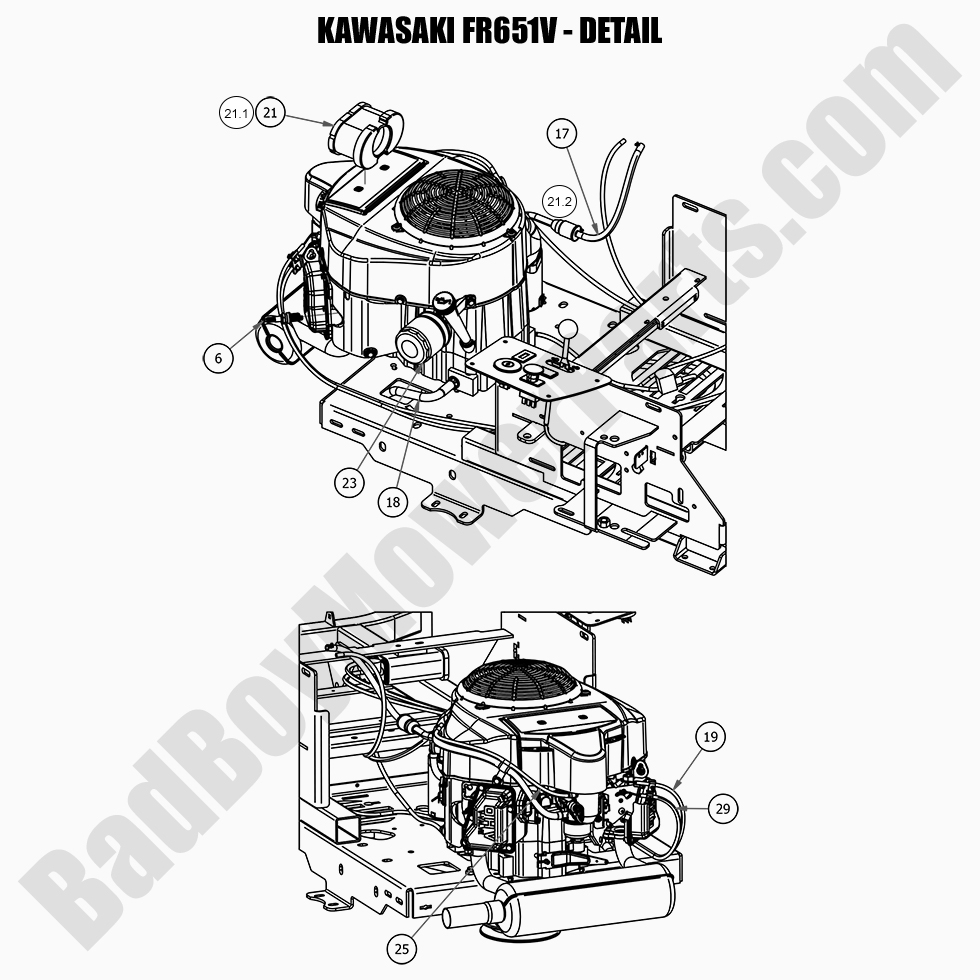 KAWASAKI FR651V - DETAIL

21.1
21
17
21.2
6
23
18
19
29
25

BadBoyMowerParts.com